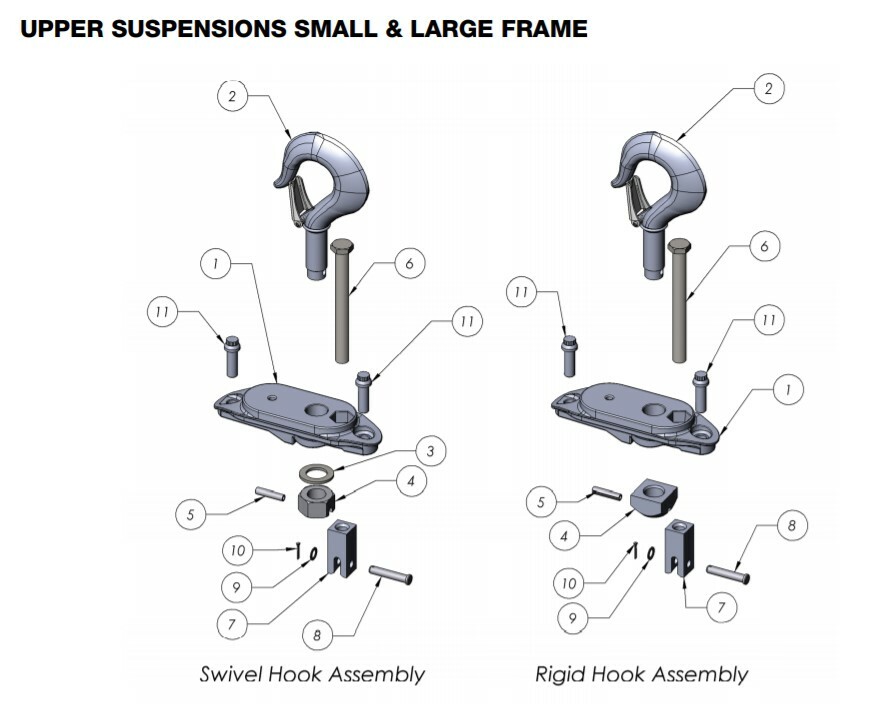 UPPER SUSPENSIONS SMALL & LARGE FRAME

2
1
6
11
11
3
4
5
10
9
7
8

Swivel Hook Assembly

2
6
11
11
1
5
4
8
10
9
7

Rigid Hook Assembly