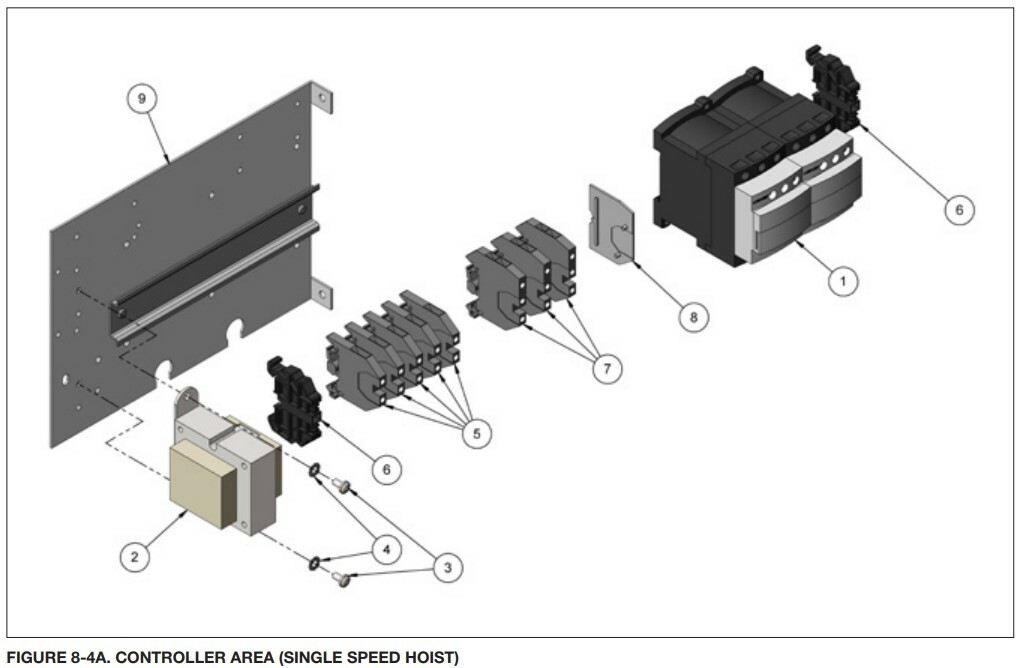 9

6

1

8

7

5

6

2

4

3

FIGURE 8-4A. CONTROLLER AREA (SINGLE SPEED HOIST)