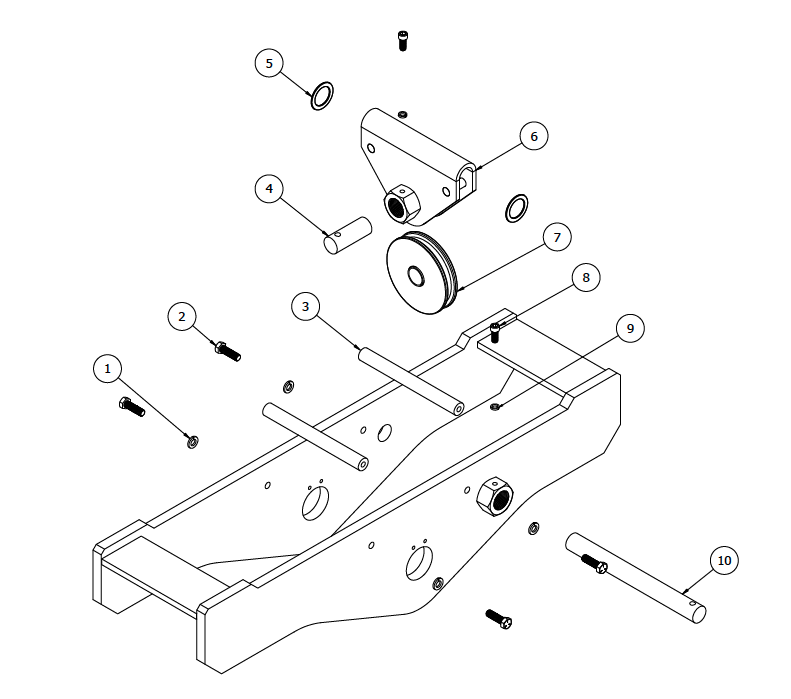 5
6
4
7
8
3
2
9
1
10