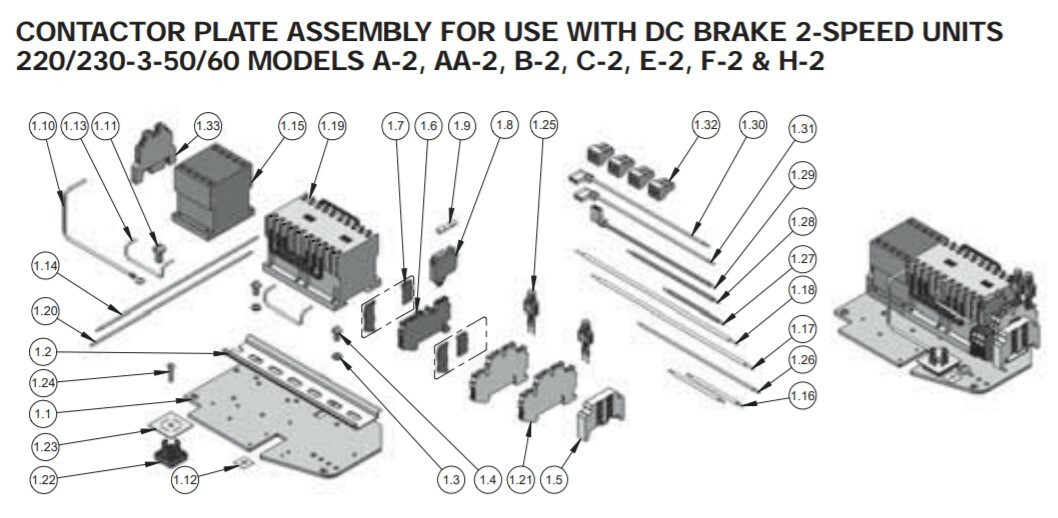 CONTACTOR PLATE ASSEMBLY FOR USE WITH DC BRAKE 2-SPEED UNITS
220/230-3-50/60 MODELS A-2, AA-2, B-2, C-2, E-2, F-2 & H-2

1.10 1.13 1.11 1.33 1.15 1.19 1.7 1.6 1.9 1.8 1.25 1.32 1.30 1.31 1.29 1.28 1.27 1.18 1.17 1.26 1.16 1.14 1.20 1.2 1.24 1.1 1.23 1.22 1.12 1.3 1.4 1.21 1.5