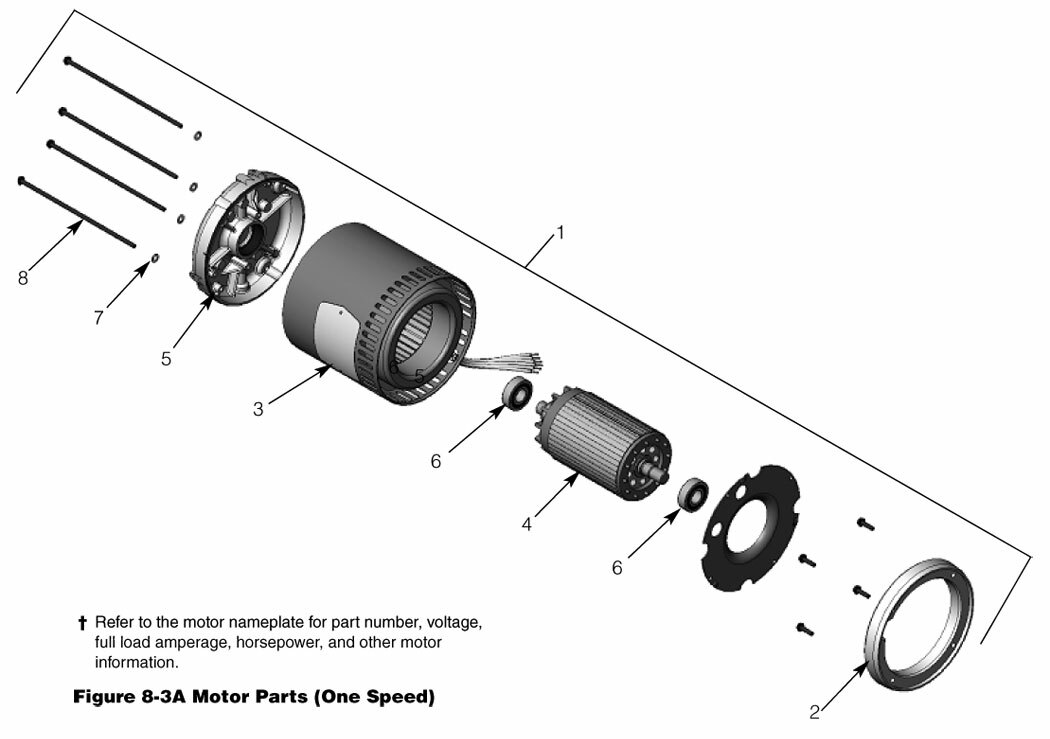 1

8

7

5

3

6

4

6

2

† Refer to the motor nameplate for part number, voltage, full load amperage, horsepower, and other motor information.

Figure 8-3A Motor Parts (One Speed)