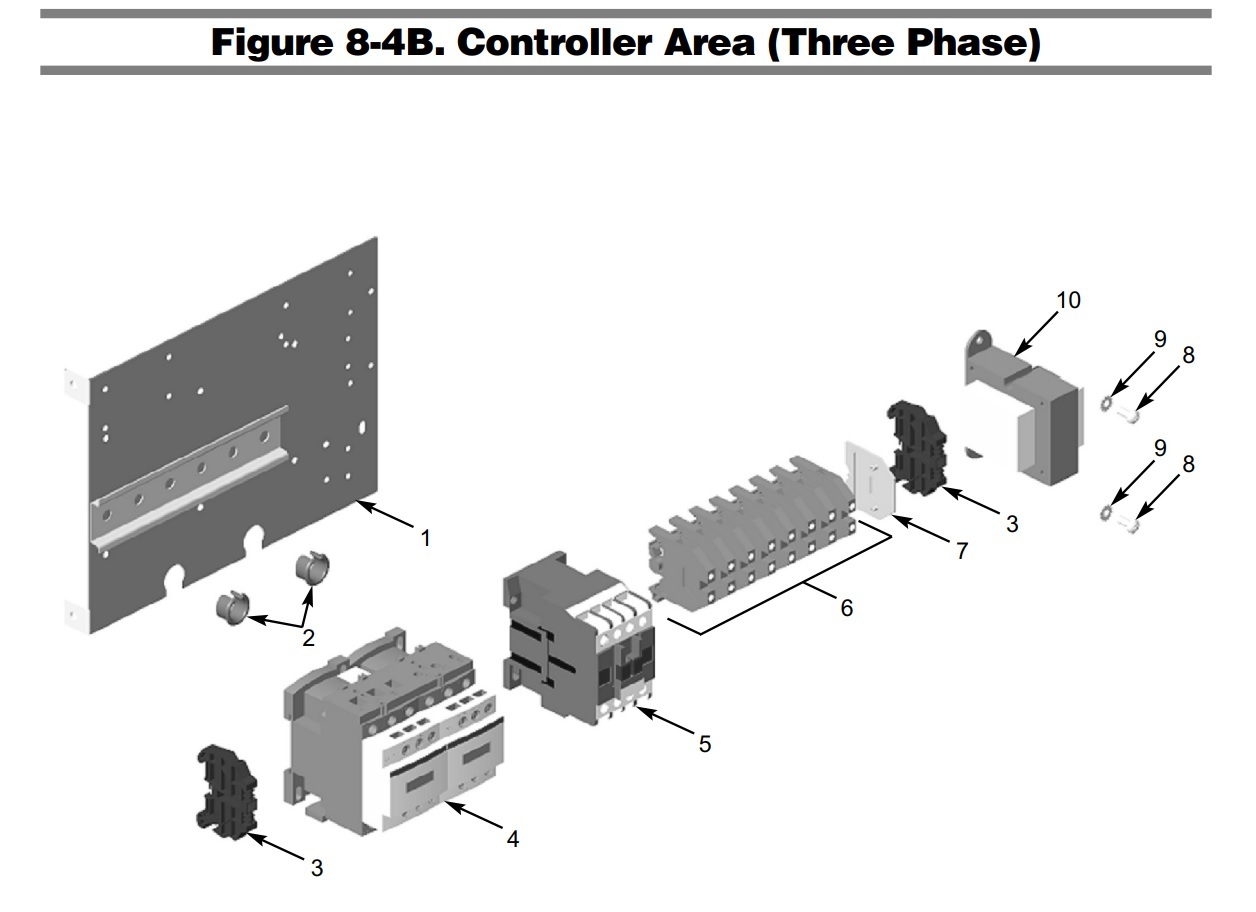 Figure 8-4B. Controller Area (Three Phase)

10
9
8
9
8
3
7
1
6
2
5
4
3