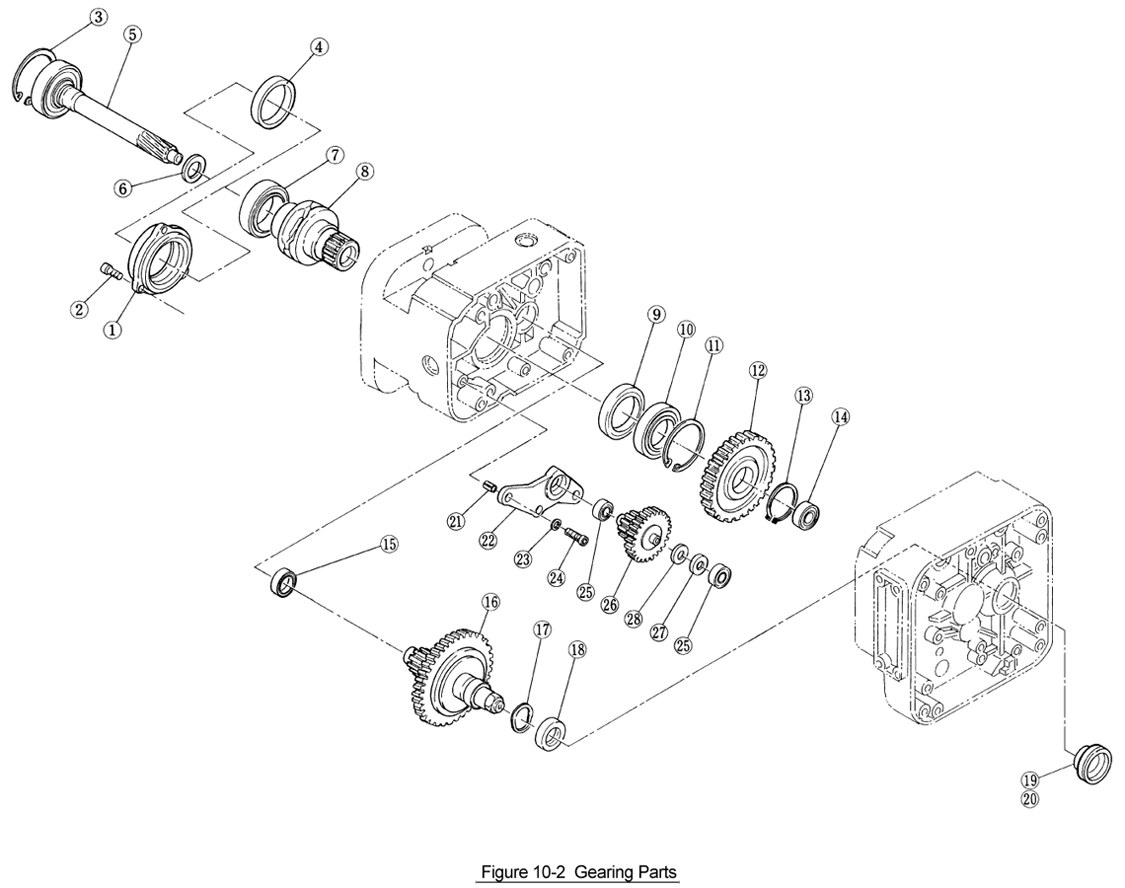 3
5
4
6
7
8
2
1
9
10
11
12
13
14
21
22
23
24
25
26
28
27
25
15
16
17
18
19
20

Figure 10-2 Gearing Parts