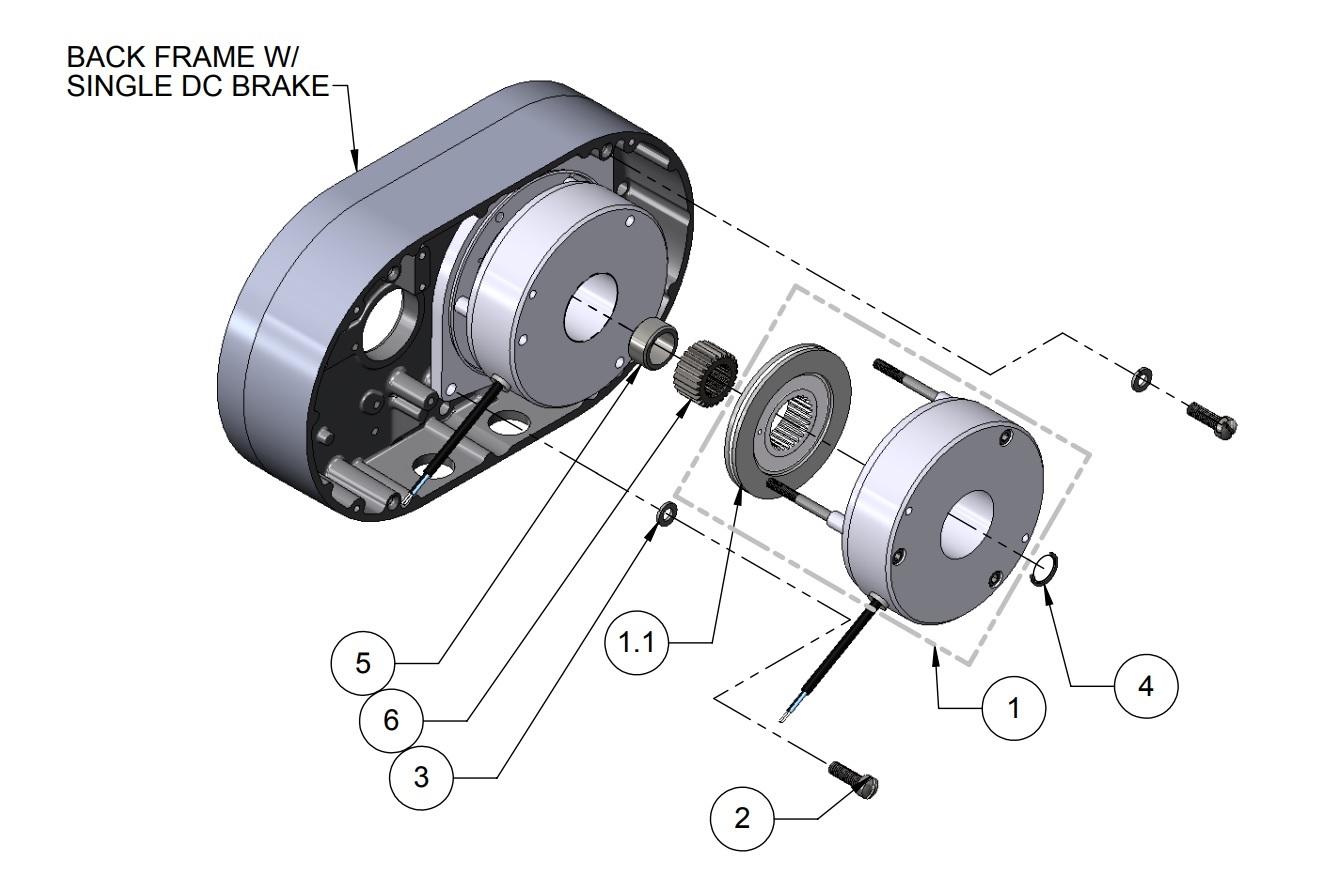 BACK FRAME W/
SINGLE DC BRAKE

5

6

3

1.1

1

4

2