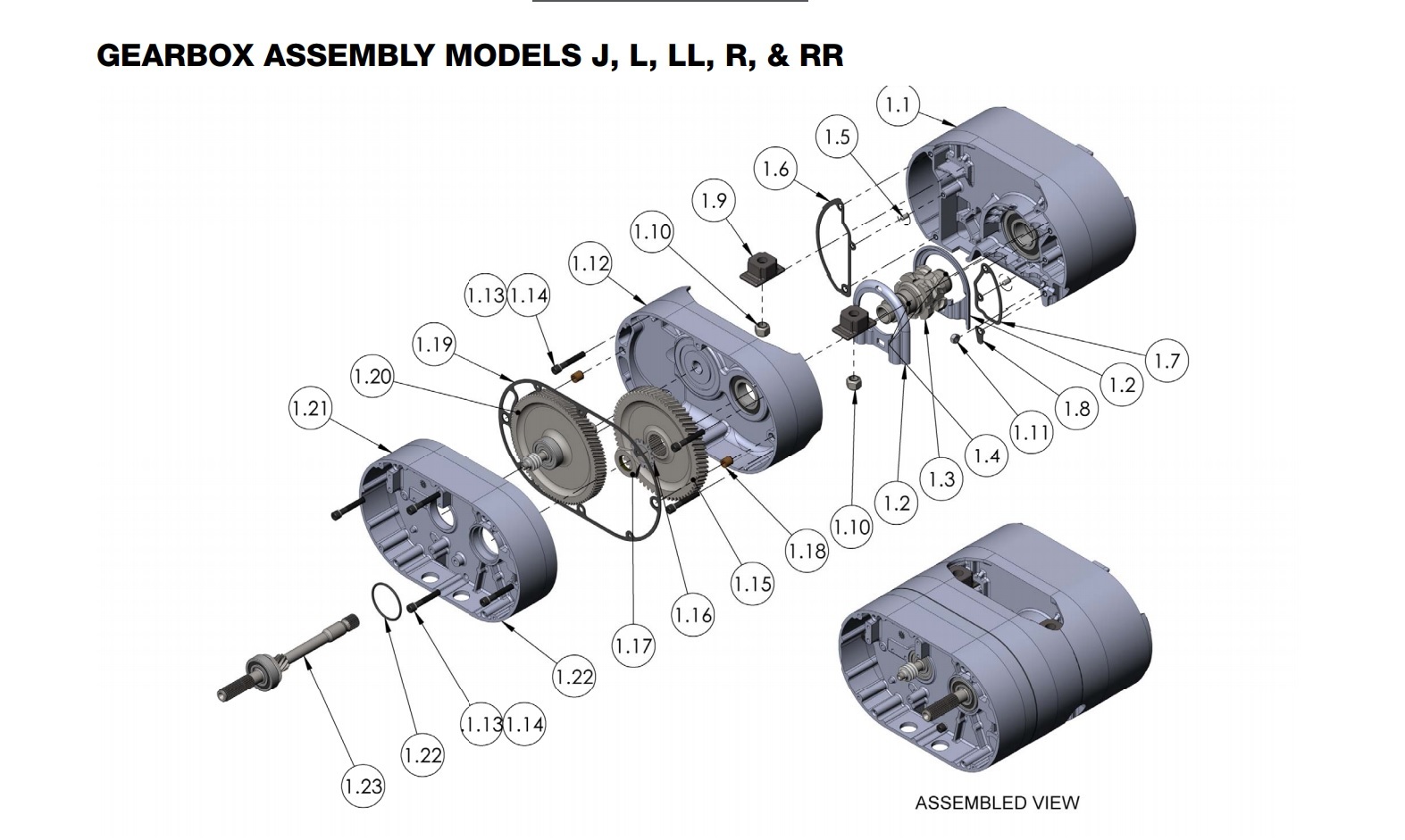 GEARBOX ASSEMBLY MODELS J, L, LL, R, & RR

1.1
1.5
1.6
1.9
1.10
1.12
1.13 1.14
1.19
1.20
1.21
1.7
1.2
1.8
1.11
1.4
1.3
1.2
1.10
1.18
1.15
1.16
1.17
1.22
1.13 1.14
1.22
1.23

ASSEMBLED VIEW