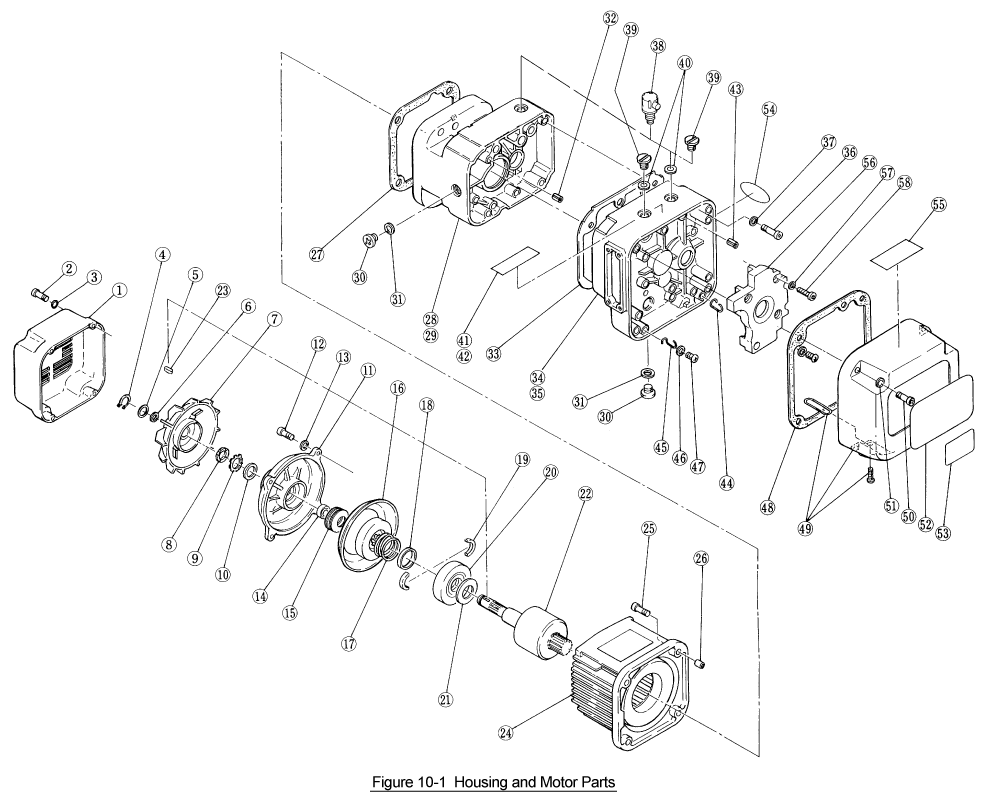 32 39 38 40 39 43 54 37 36 56 57 58 55

27 30 31 28 29 41 42 33 34 35 31 30 45 46 47 44 48 49 51 50 52 53

2 3 1 4 5 23 6 7 12 13 11 16 18 19 20 22 25 26

8 9 10 14 15 17 21 24

Figure 10-1 Housing and Motor Parts