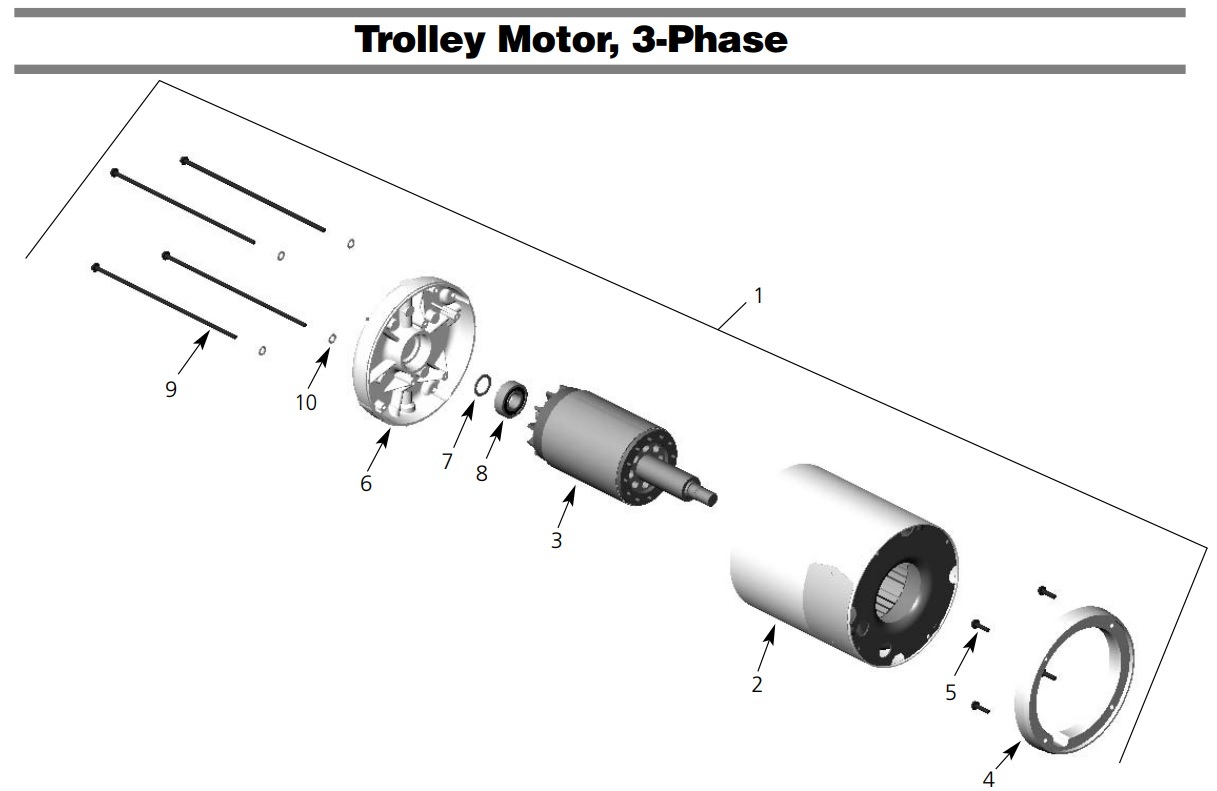 Trolley Motor, 3-Phase

1
9
10
6
7
8
3
2
5
4