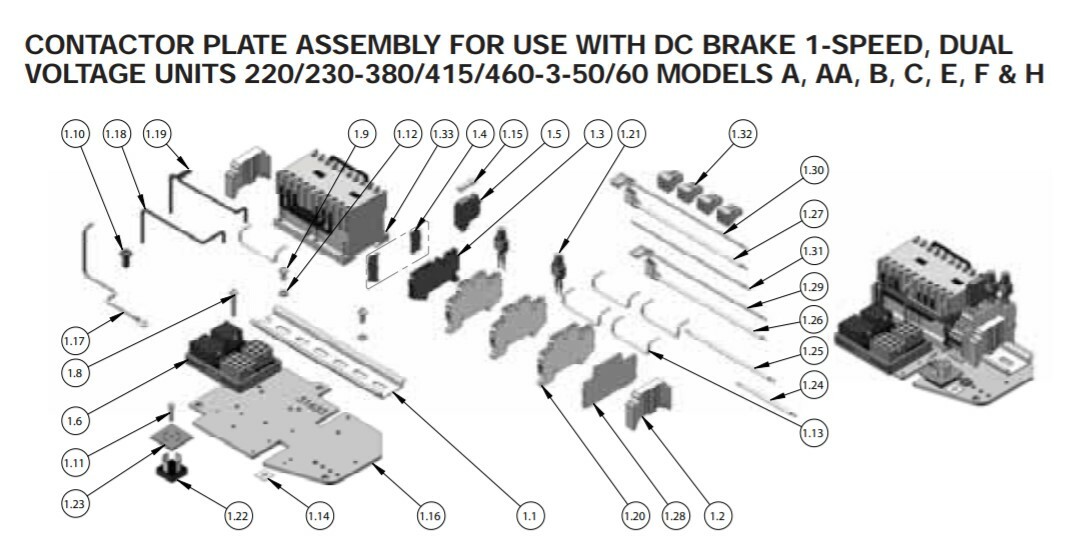 CONTACTOR PLATE ASSEMBLY FOR USE WITH DC BRAKE 1-SPEED, DUAL VOLTAGE UNITS 220/230-380/415/460-3-50/60 MODELS A, AA, B, C, E, F & H

1.10
1.18
1.19
1.9
1.12
1.33
1.4
1.15
1.5
1.3
1.21
1.32
1.30
1.27
1.31
1.29
1.26
1.25
1.24
1.13
1.17
1.8
1.6
1.11
1.23
1.22
1.14
1.16
1.1
1.20
1.28
1.2