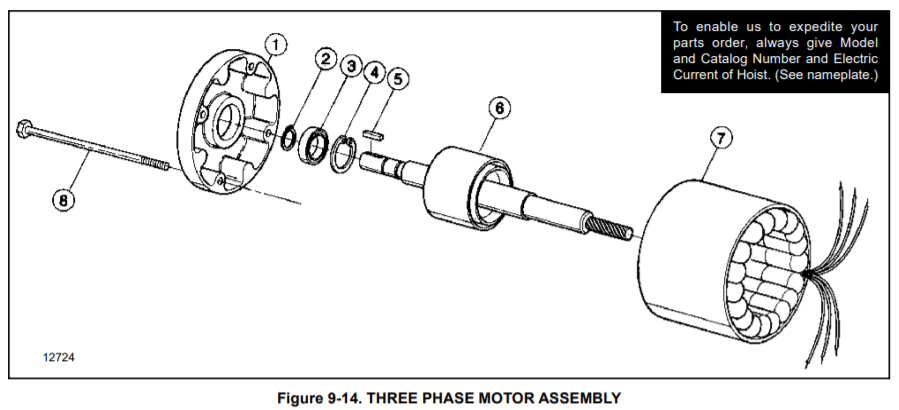 To enable us to expedite your parts order, always give Model and Catalog Number and Electric Current of Hoist. (See nameplate.)

1
2
3
4
5
6
7
8

12724

Figure 9-14. THREE PHASE MOTOR ASSEMBLY