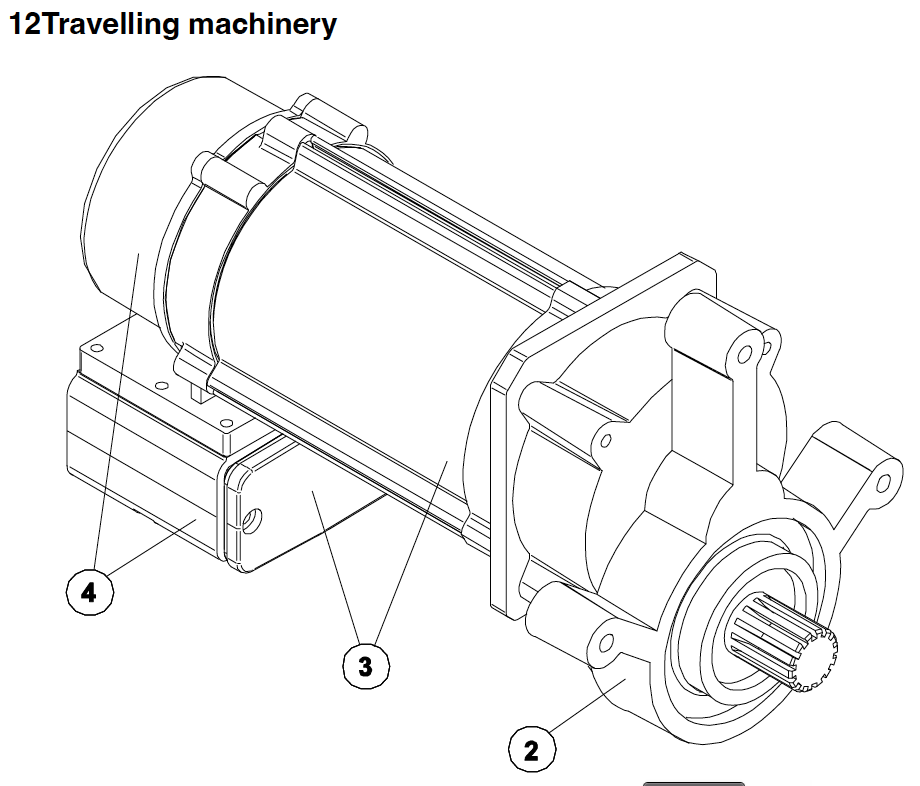 12Travelling machinery

4

3

2