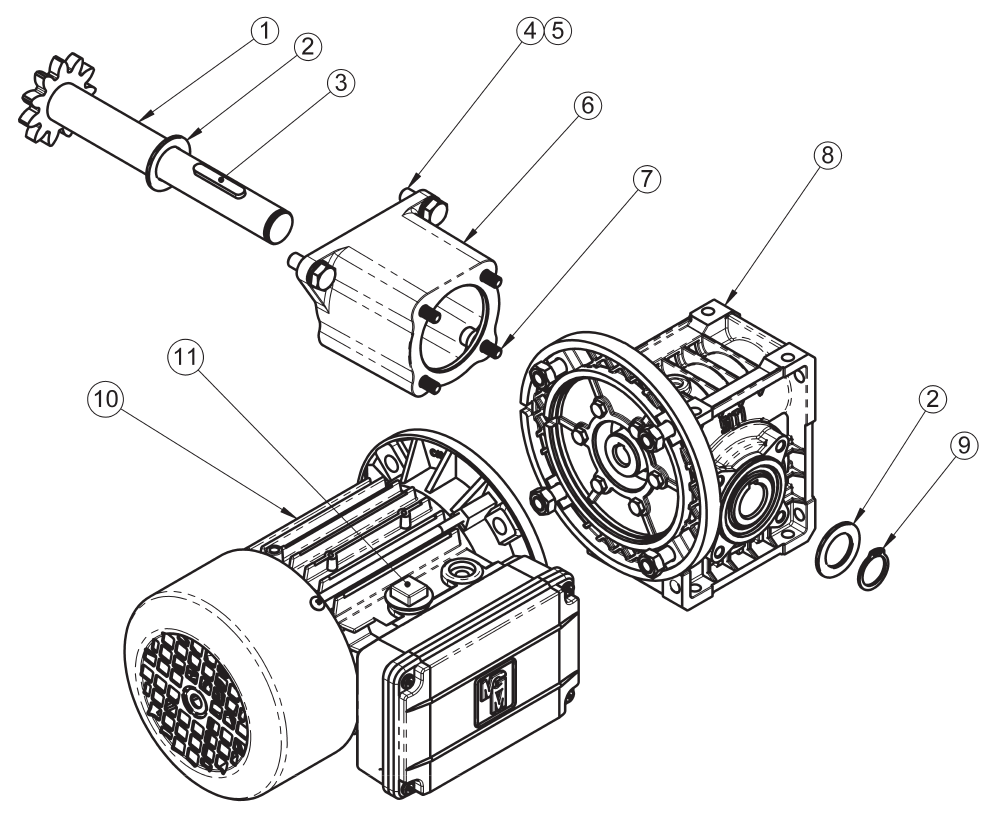 1
2
3
4
5
6
7
8
11
10
2
9
MGM