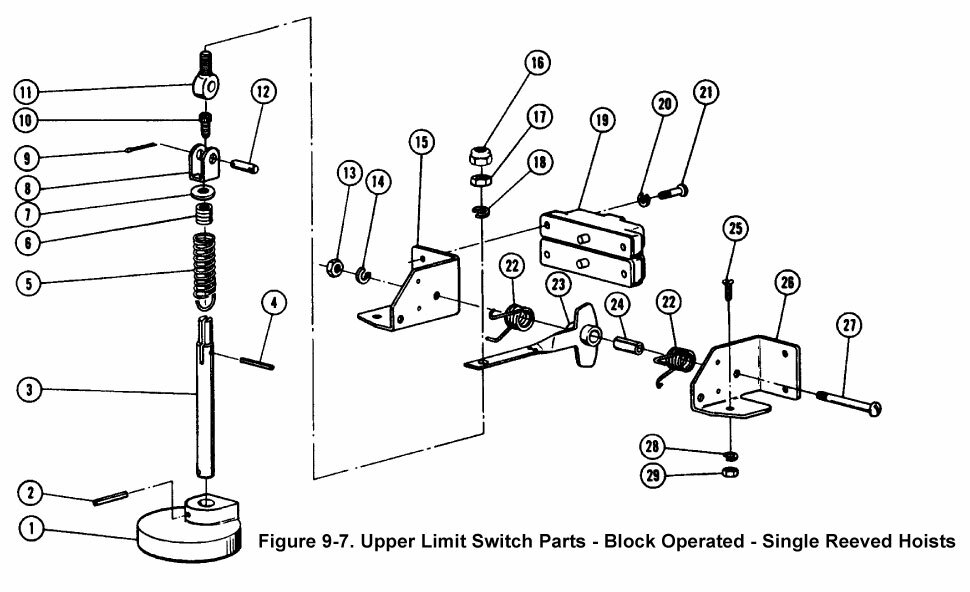 11
10
9
8
7
6
5
3
2
1
12
4
13
14
15
16
17
18
19
20
21
22
23
24
22
25
26
27
28
29

Figure 9-7. Upper Limit Switch Parts - Block Operated - Single Reeved Hoists