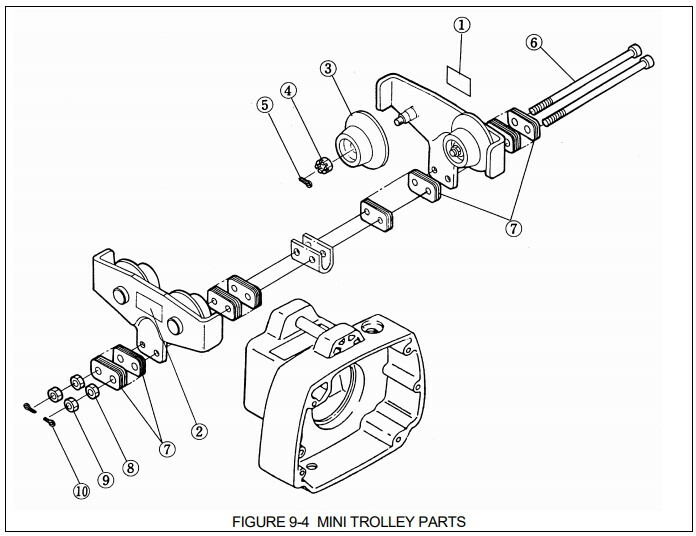 ①
⑥
③
④
⑤
⑦
②
⑦
⑧
⑨
⑩
FIGURE 9-4 MINI TROLLEY PARTS