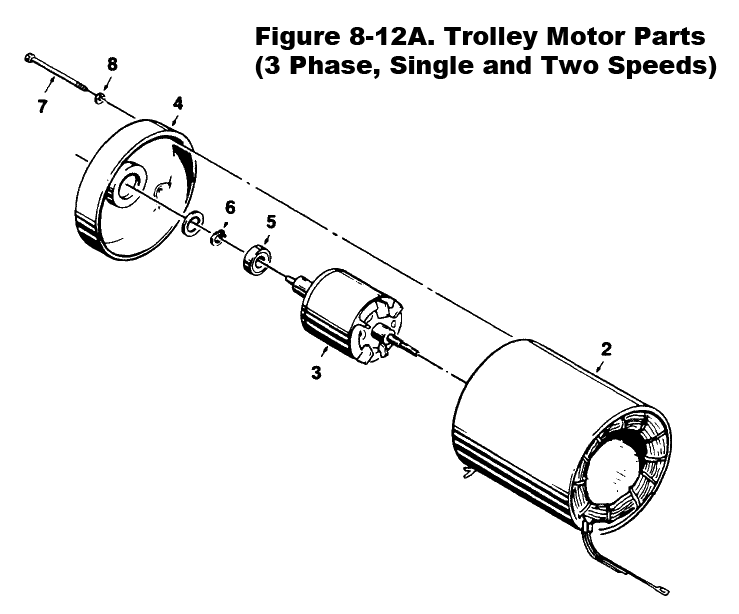 Figure 8-12A. Trolley Motor Parts (3 Phase, Single and Two Speeds)

8
7
4
6
5
3
2