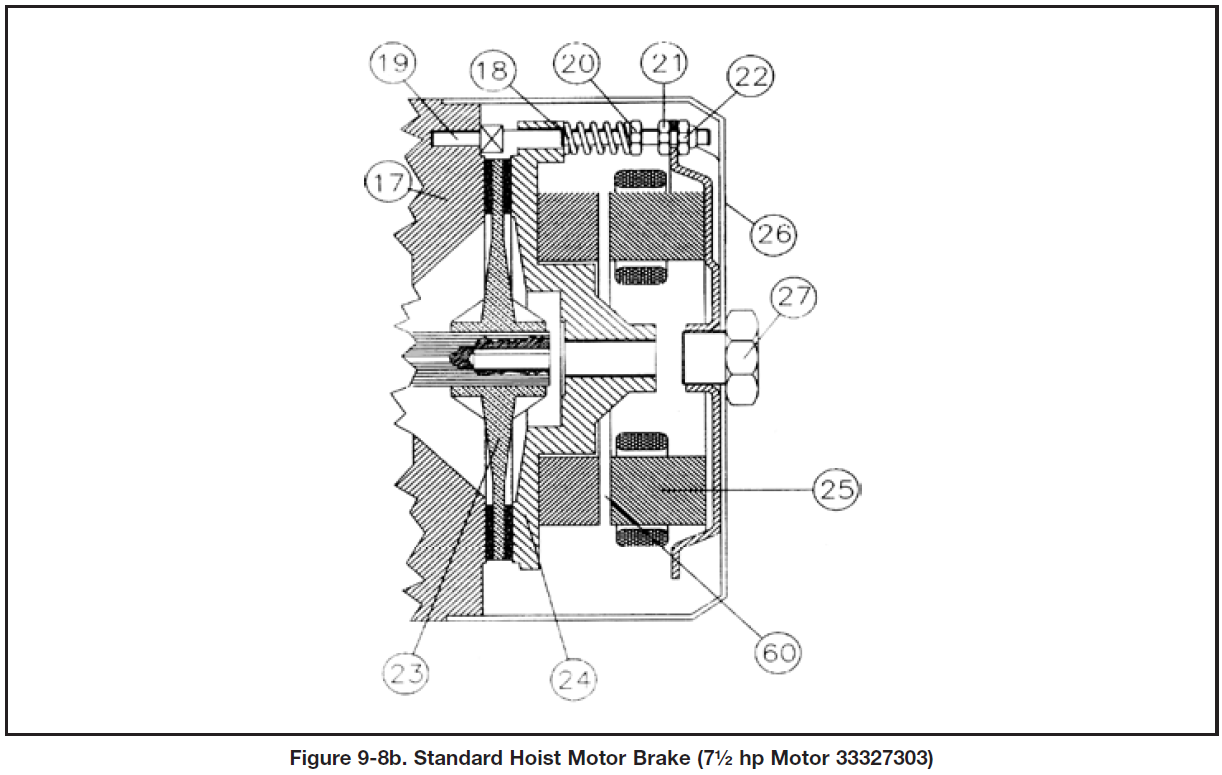 19
18
20
21
22
17
26
27
25
23
24
60

Figure 9-8b. Standard Hoist Motor Brake (7½ hp Motor 33327303)