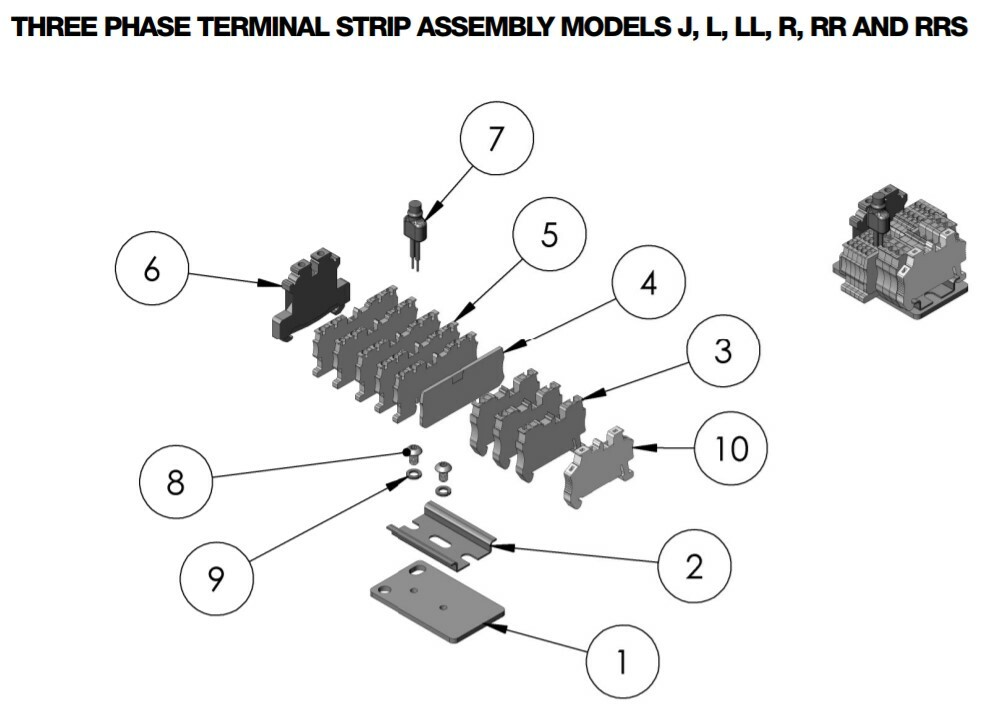 THREE PHASE TERMINAL STRIP ASSEMBLY MODELS J, L, LL, R, RR AND RRS

7

5

6

4

3

10

8

9

2

1