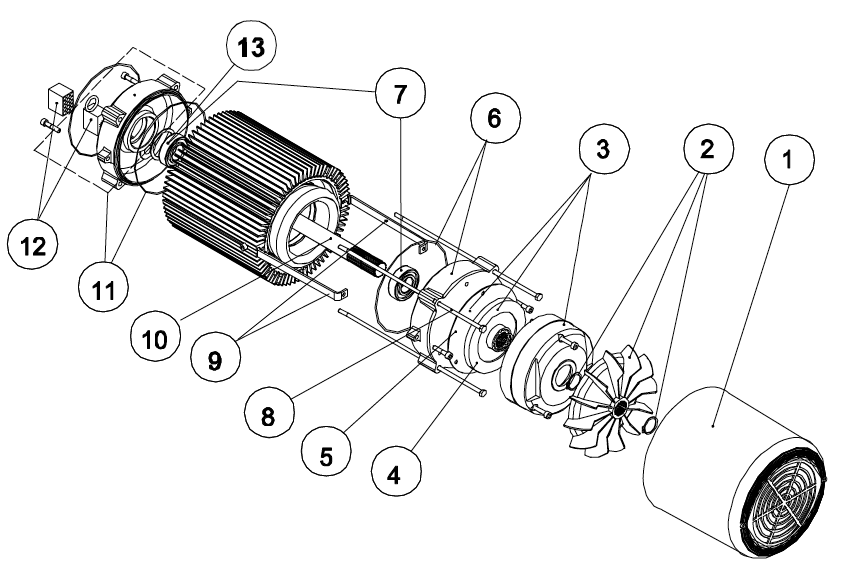 13
7
6
3
2
1
12
11
10
9
8
5
4