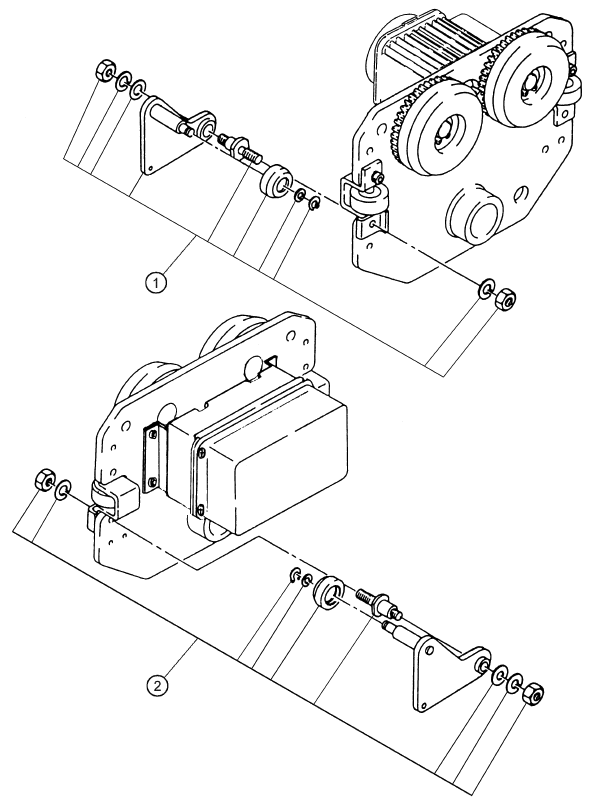 1

2