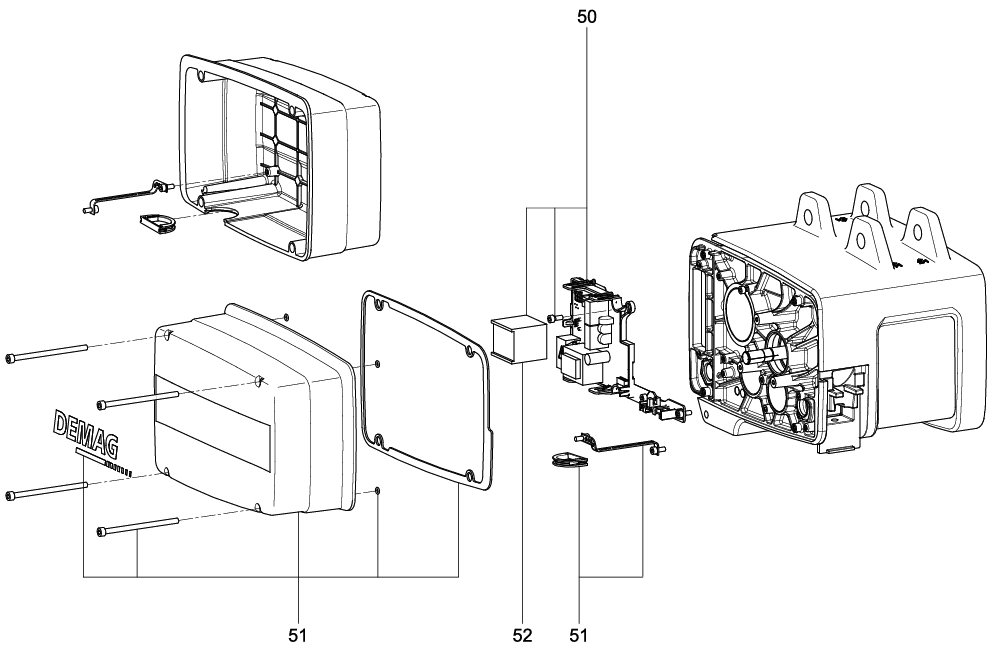 50

DEMAG

51

52

51