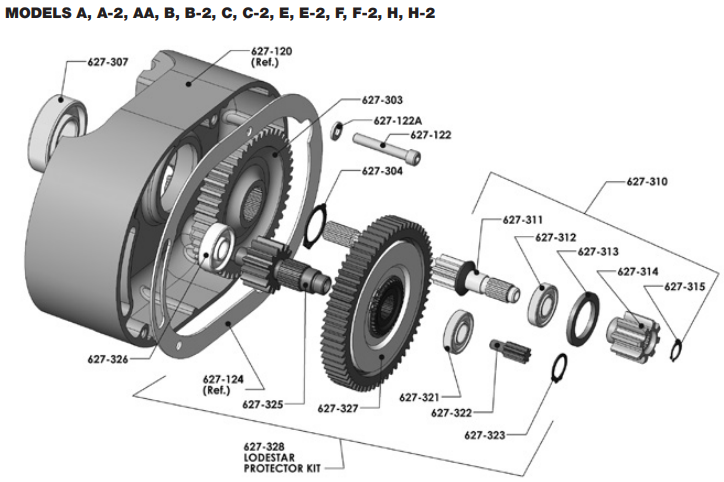 MODELS A, A-2, AA, B, B-2, C, C-2, E, E-2, F, F-2, H, H-2

627-307

627-120 (Ref.)

627-303

627-122A

627-122

627-304

627-310

627-311

627-312

627-313

627-314

627-315

627-326

627-124 (Ref.)

627-325

627-327

627-321

627-322

627-323

627-328 LODESTAR PROTECTOR KIT