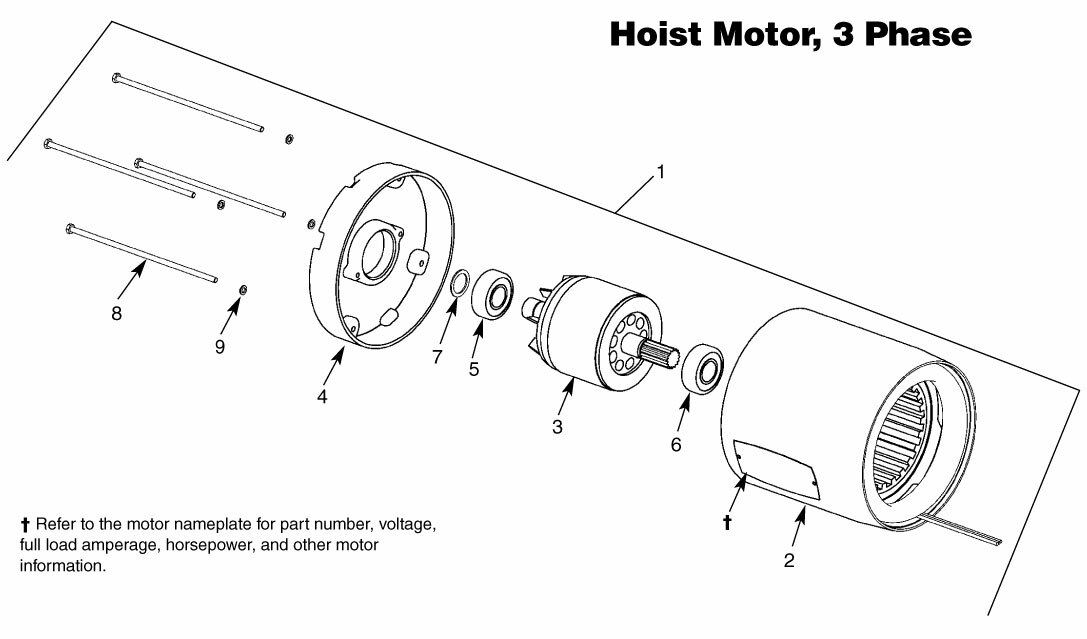 Hoist Motor, 3 Phase

1

8

9

4

7

5

3

6

†

2

† Refer to the motor nameplate for part number, voltage, full load amperage, horsepower, and other motor information.