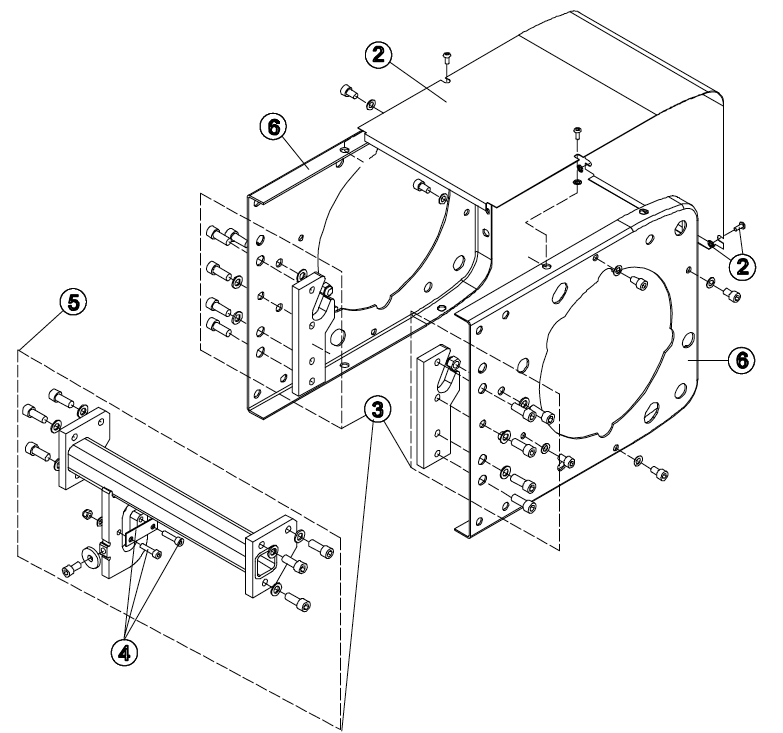 2
6
2
5
6
3
4