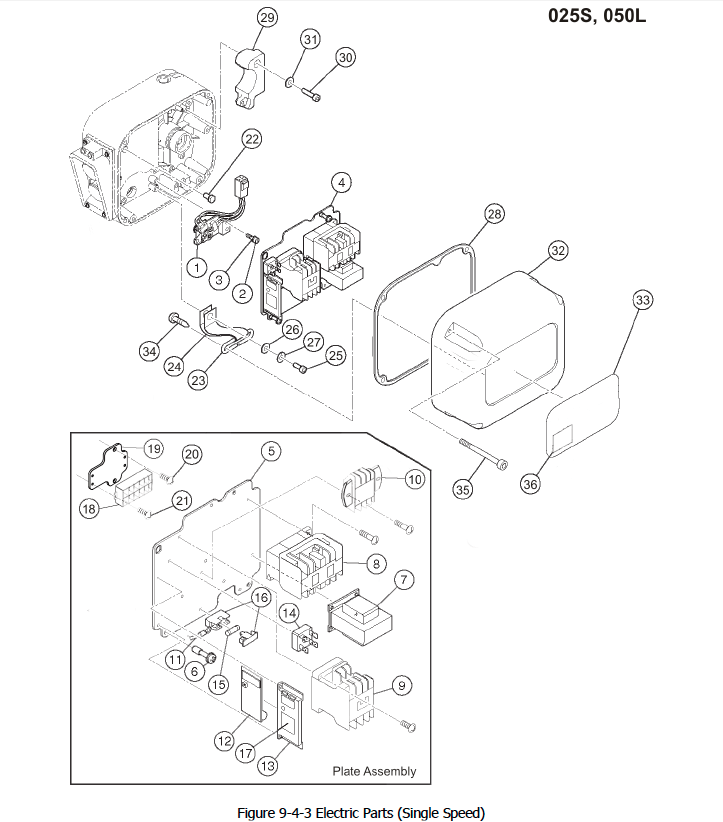 025S, 050L

29
31
30
22
4
28
32
33
1
3
2
34
24
23
26
27
25
35
36
19
20
5
10
18
21
8
7
16
14
11
6
15
9
12
17
13
Plate Assembly

Figure 9-4-3 Electric Parts (Single Speed)