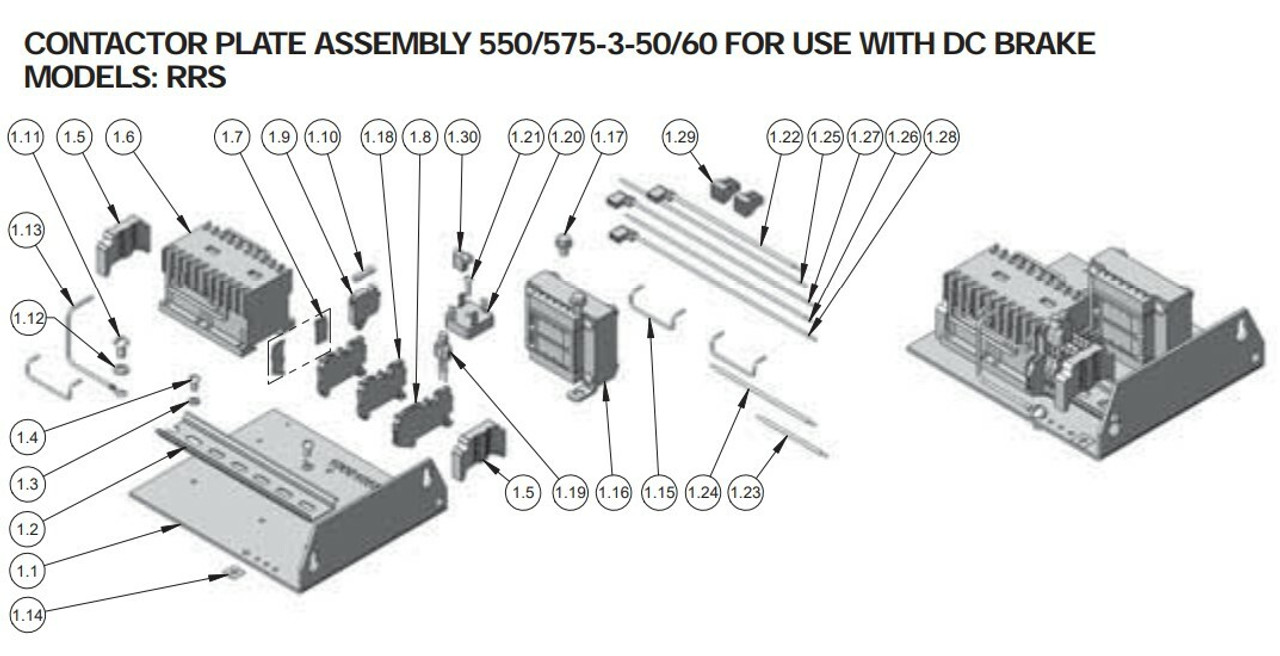 CONTACTOR PLATE ASSEMBLY 550/575-3-50/60 FOR USE WITH DC BRAKE
MODELS: RRS

1.11 1.5 1.6 1.7 1.9 1.10 1.18 1.8 1.30 1.21 1.20 1.17 1.29 1.22 1.25 1.27 1.26 1.28

1.13

1.12

1.4

1.3

1.2

1.1

1.14

1.5 1.19 1.16 1.15 1.24 1.23