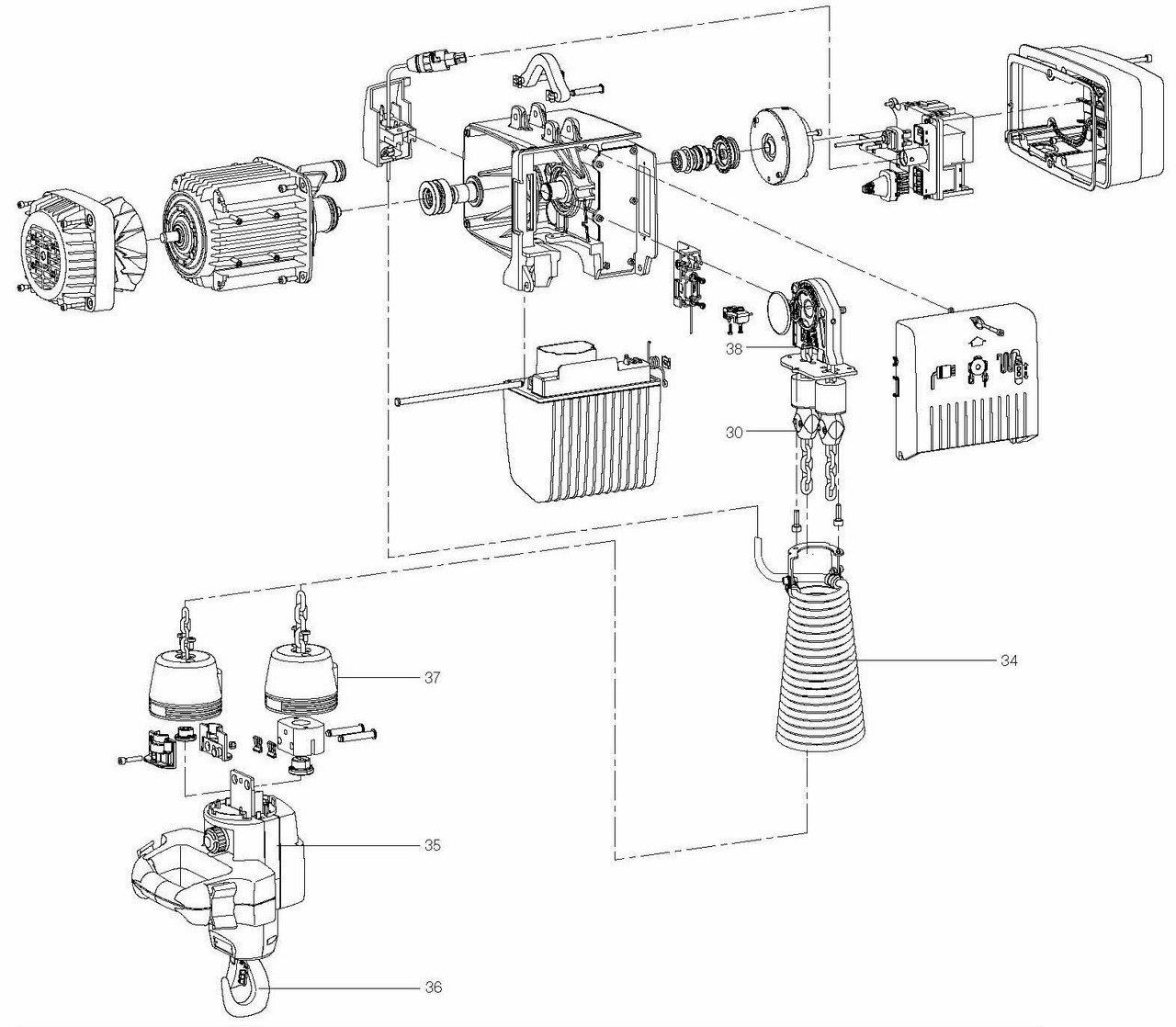 38

30

34

37

35

36