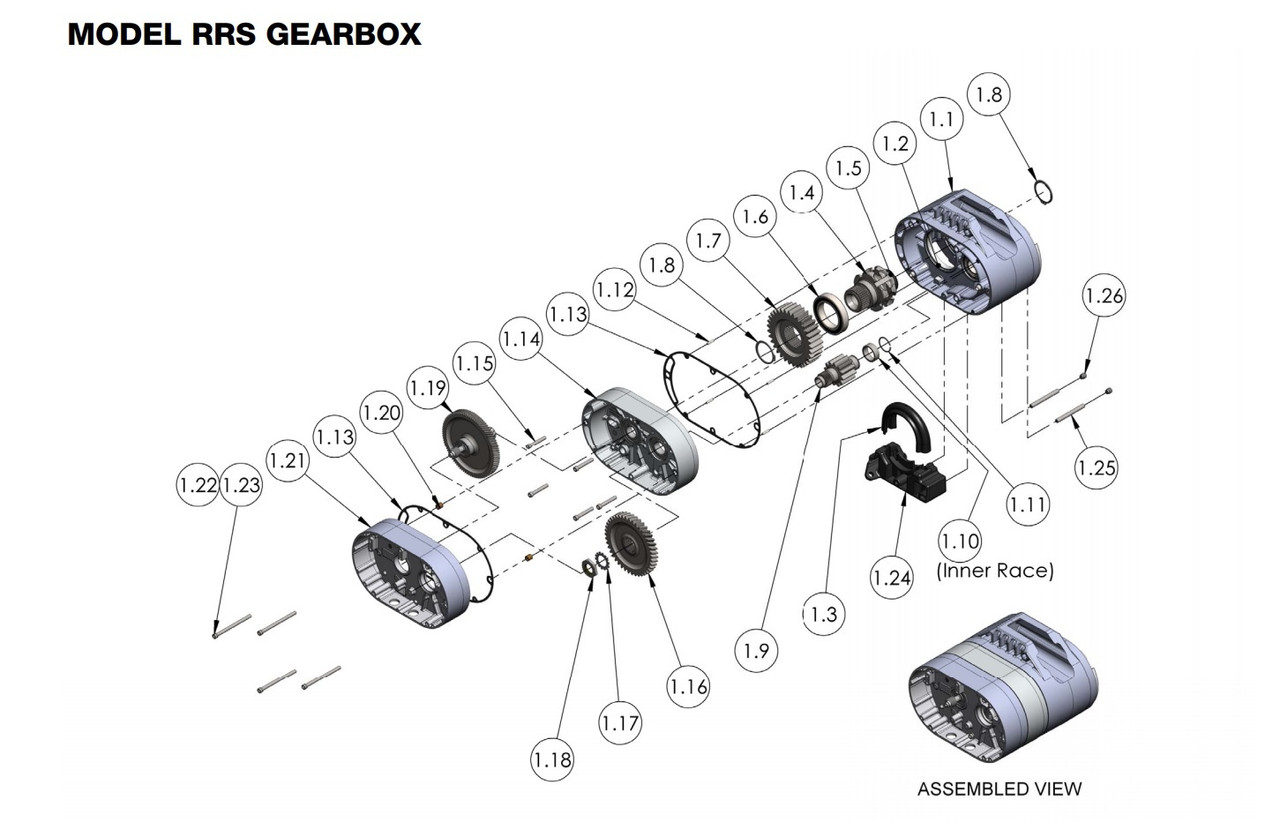 MODEL RRS GEARBOX

1.8
1.1
1.2
1.5
1.4
1.6
1.7
1.8
1.12
1.13
1.14
1.15
1.19
1.20
1.13
1.21
1.22
1.23
1.26
1.25
1.11
1.10
(Inner Race)
1.24
1.3
1.9
1.16
1.17
1.18

ASSEMBLED VIEW