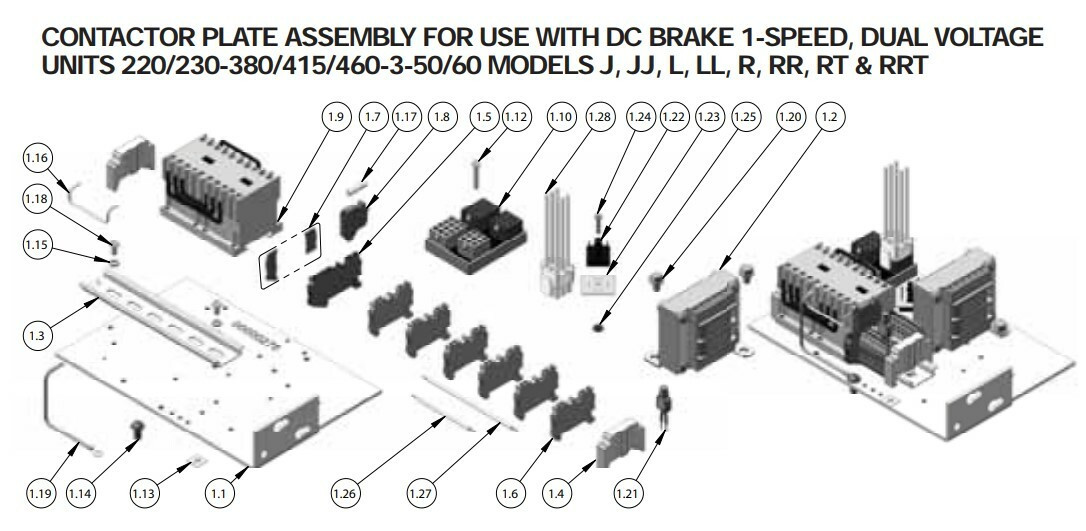 CONTACTOR PLATE ASSEMBLY FOR USE WITH DC BRAKE 1-SPEED, DUAL VOLTAGE UNITS 220/230-380/415/460-3-50/60 MODELS J, JJ, L, LL, R, RR, RT & RRT

1.9
1.7
1.17
1.8
1.5
1.12
1.10
1.28
1.24
1.22
1.23
1.25
1.20
1.2
1.16
1.18
1.15
1.3
1.19
1.14
1.13
1.1
1.26
1.27
1.6
1.4
1.21