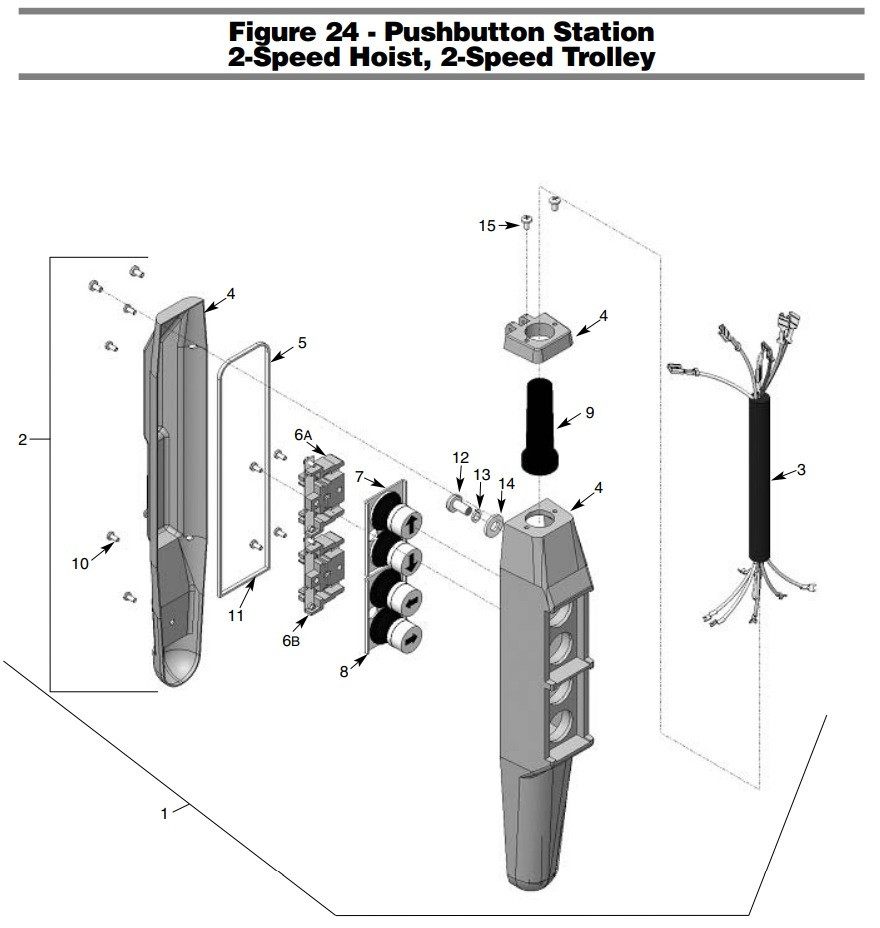 Figure 24 - Pushbutton Station
2-Speed Hoist, 2-Speed Trolley

15
4
4
5
9
2
6A
7
12
13
14
4
3
10
11
6B
8
1