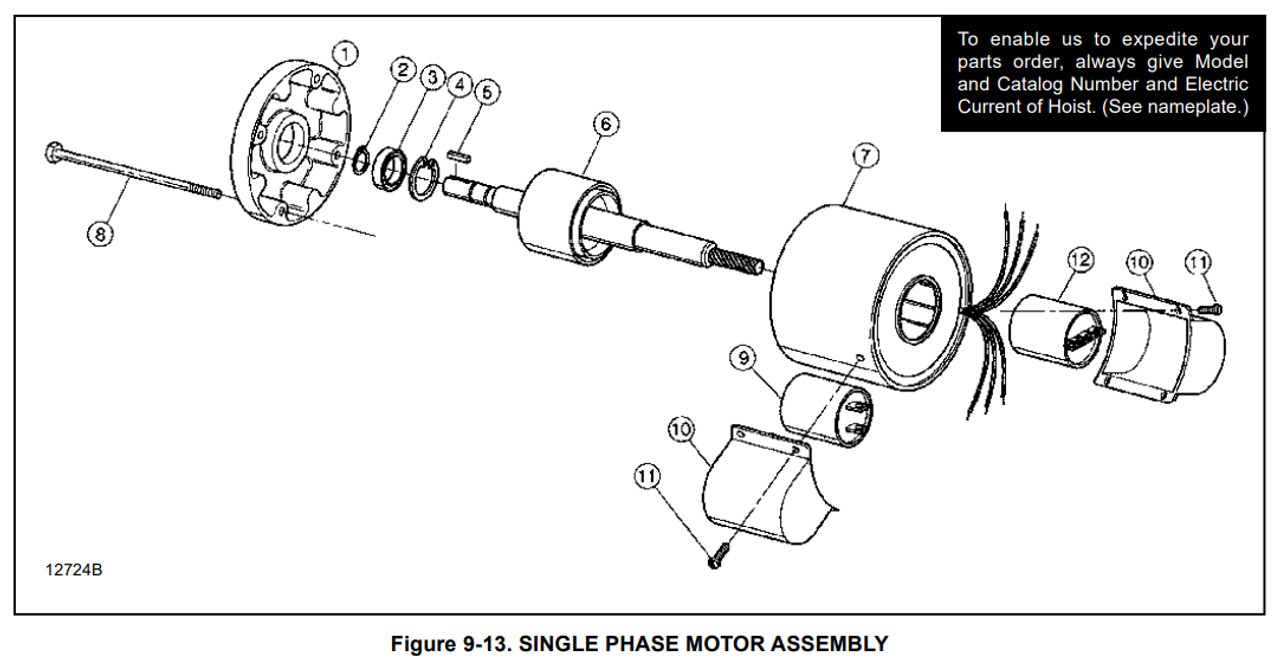 To enable us to expedite your parts order, always give Model and Catalog Number and Electric Current of Hoist. (See nameplate.)

1
2
3
4
5
6
7
8
12
10
11
9
10
11

12724B

Figure 9-13. SINGLE PHASE MOTOR ASSEMBLY