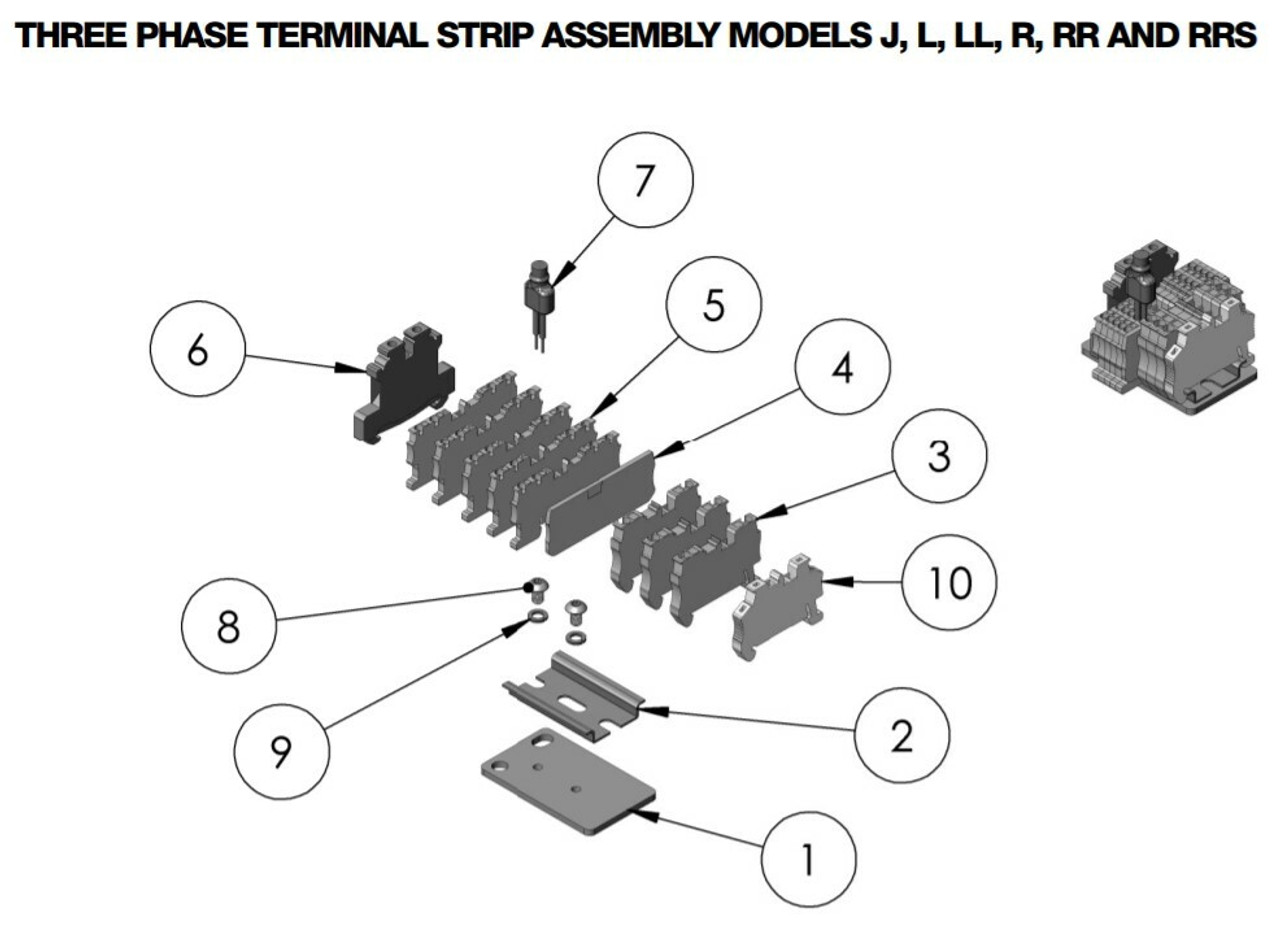 THREE PHASE TERMINAL STRIP ASSEMBLY MODELS J, L, LL, R, RR AND RRS

7
5
6
4
3
10
8
9
2
1