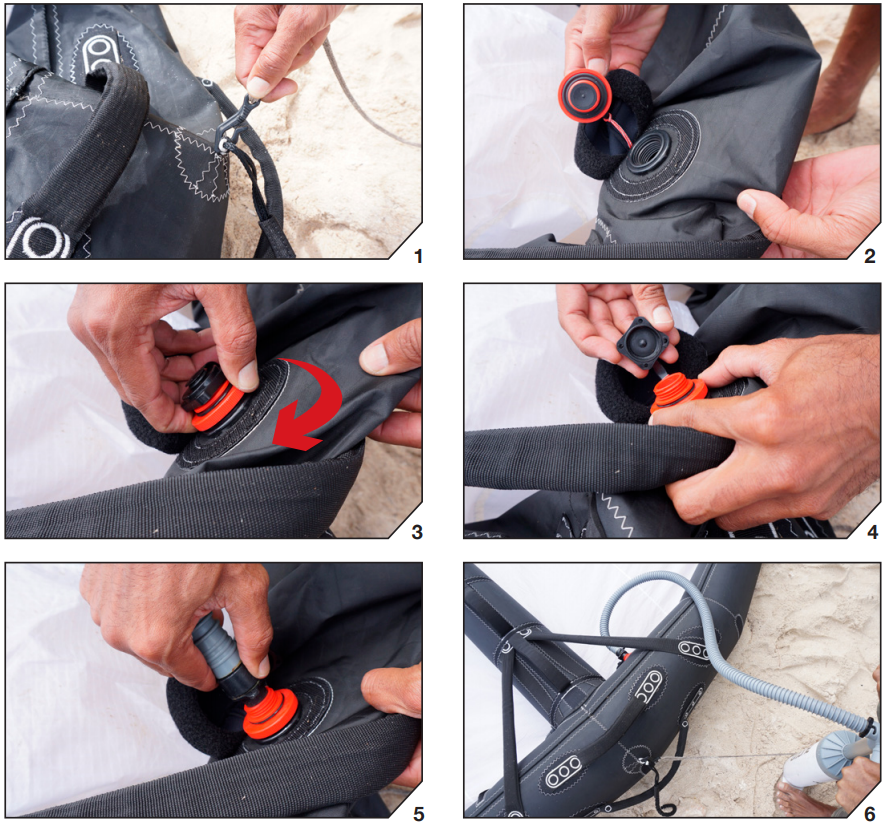 1

2

3

4

5

6