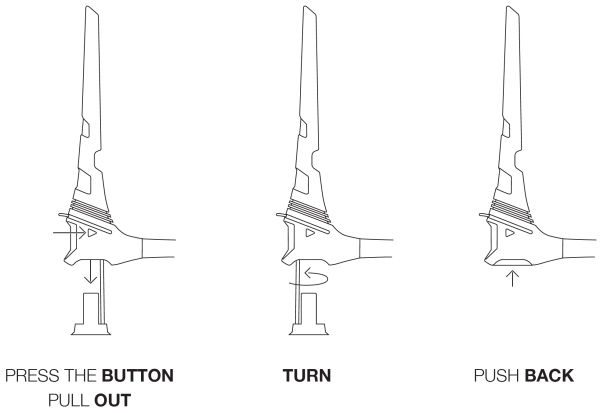 PRESS THE BUTTON
PULL OUT

TURN

PUSH BACK