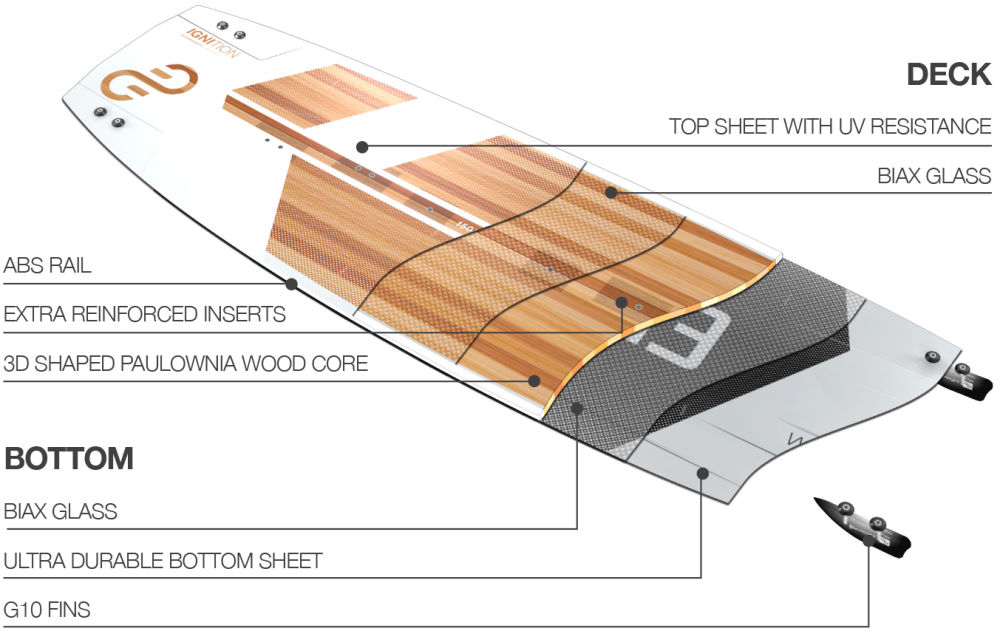 IGNITION

150

DECK

TOP SHEET WITH UV RESISTANCE

BIAX GLASS

ABS RAIL

EXTRA REINFORCED INSERTS

3D SHAPED PAULOWNIA WOOD CORE

BOTTOM

BIAX GLASS

ULTRA DURABLE BOTTOM SHEET

G10 FINS