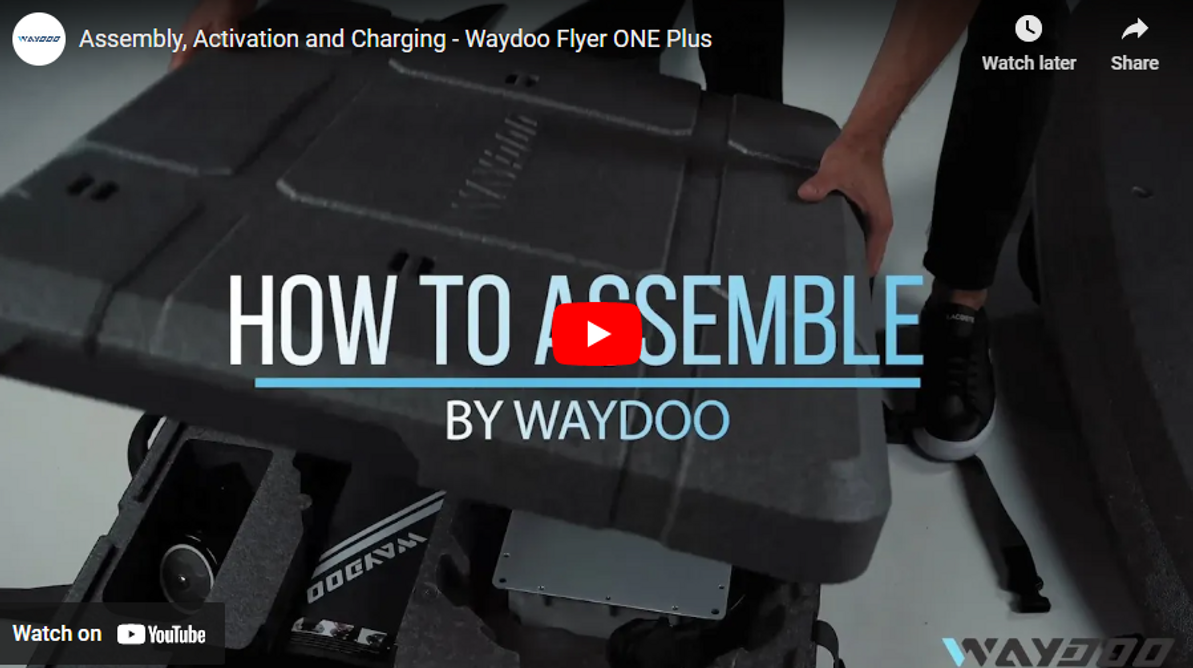 WAYDOO

Assembly, Activation and Charging - Waydoo Flyer ONE Plus

Watch later

Share

WAYDOO

HOW TO ASSEMBLE

BY WAYDOO

LACOSTE

WAYDOO

Watch on YouTube

WAYDOO