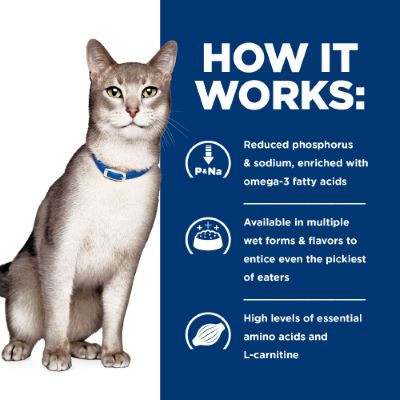 HOW IT WORKS:

P&Na

Reduced phosphorus & sodium, enriched with omega-3 fatty acids

Available in multiple wet forms & flavors to entice even the pickiest of eaters

High levels of essential amino acids and L-carnitine