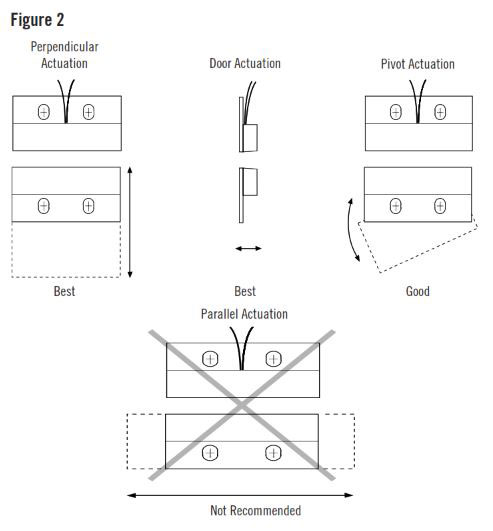 Figure 2

Perpendicular Actuation

Door Actuation

Pivot Actuation

Best

Best

Good

Parallel Actuation

Not Recommended