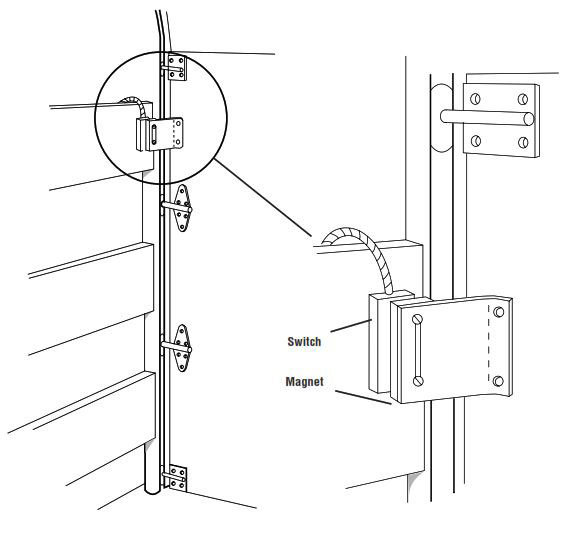 Switch

Magnet