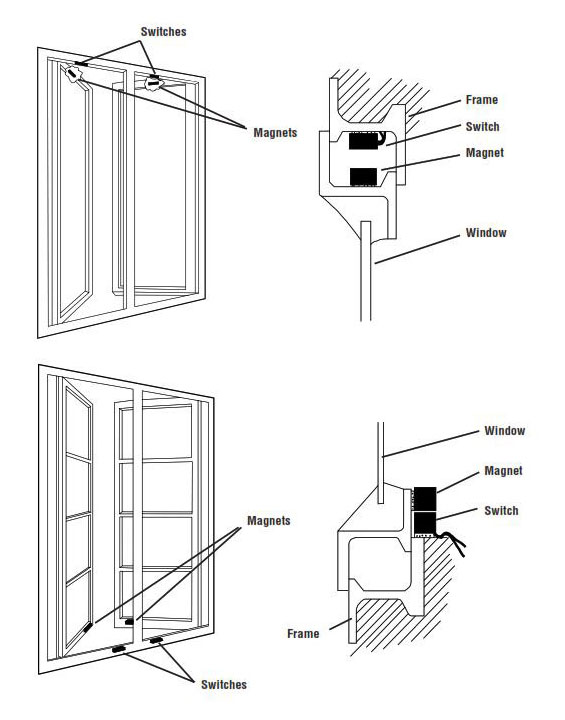 Switches

Magnets

Frame

Switch

Magnet

Window

Window

Magnet

Switch

Magnets

Frame

Switches