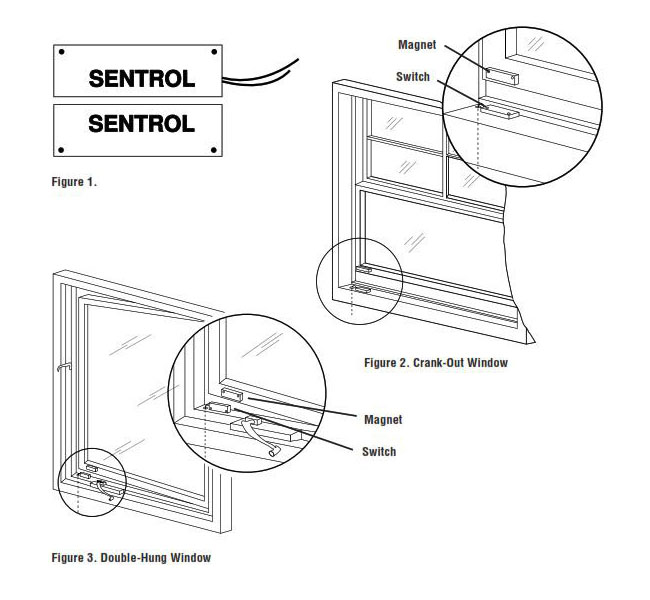 SENTROL

SENTROL

Figure 1.

Magnet

Switch

Figure 2. Crank-Out Window

Magnet

Switch

Figure 3. Double-Hung Window