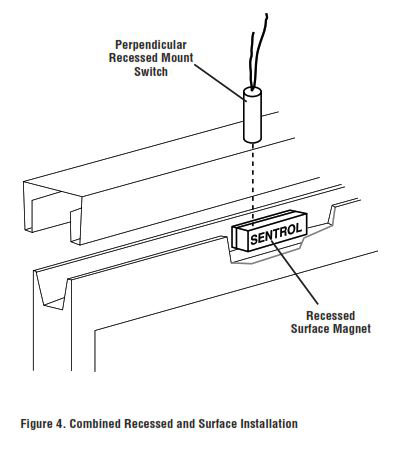 Perpendicular Recessed Mount Switch

SENTROL

Recessed Surface Magnet

Figure 4. Combined Recessed and Surface Installation