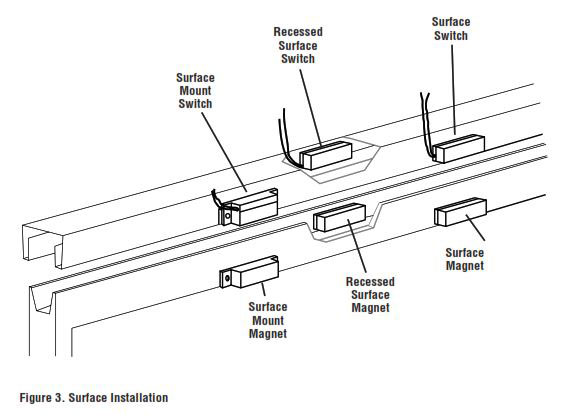 Recessed Surface Switch

Surface Switch

Surface Mount Switch

Surface Magnet

Recessed Surface Magnet

Surface Mount Magnet

Figure 3. Surface Installation