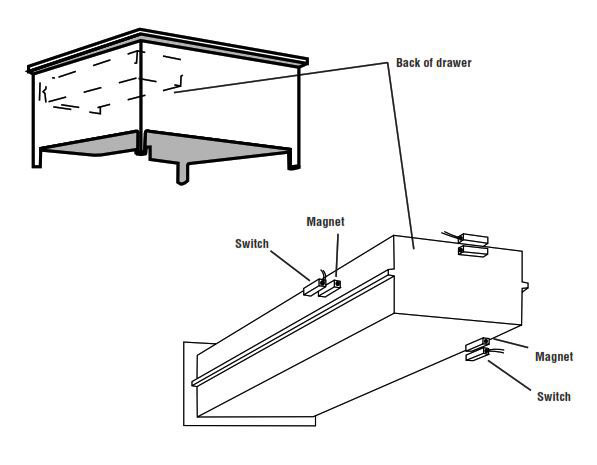 Back of drawer

Magnet

Switch

Magnet

Switch