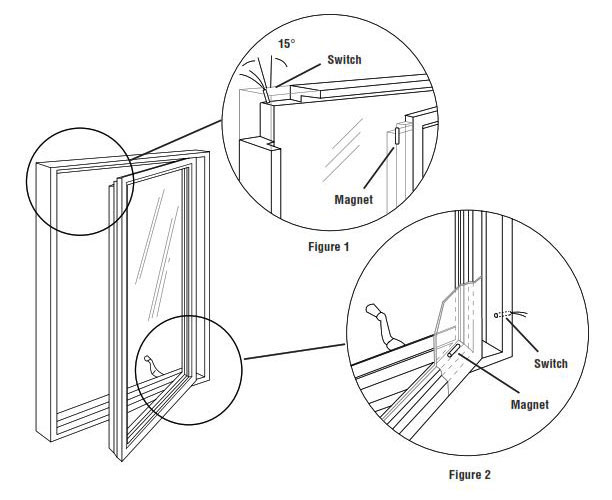 15°
Switch
Magnet
Figure 1
Switch
Magnet
Figure 2