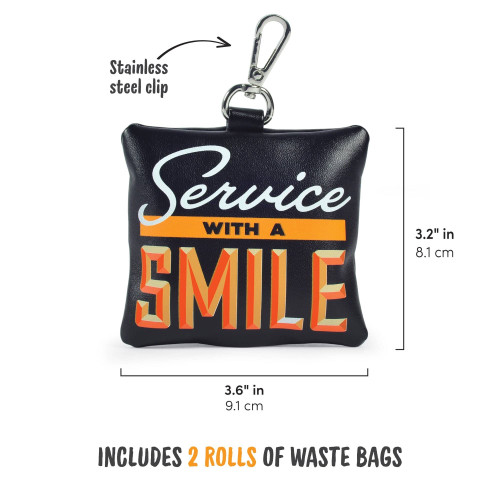 Stainless steel clip

Service
WITH A
SMILE

3.2" in
8.1 cm

3.6" in
9.1 cm

INCLUDES 2 ROLLS OF WASTE BAGS