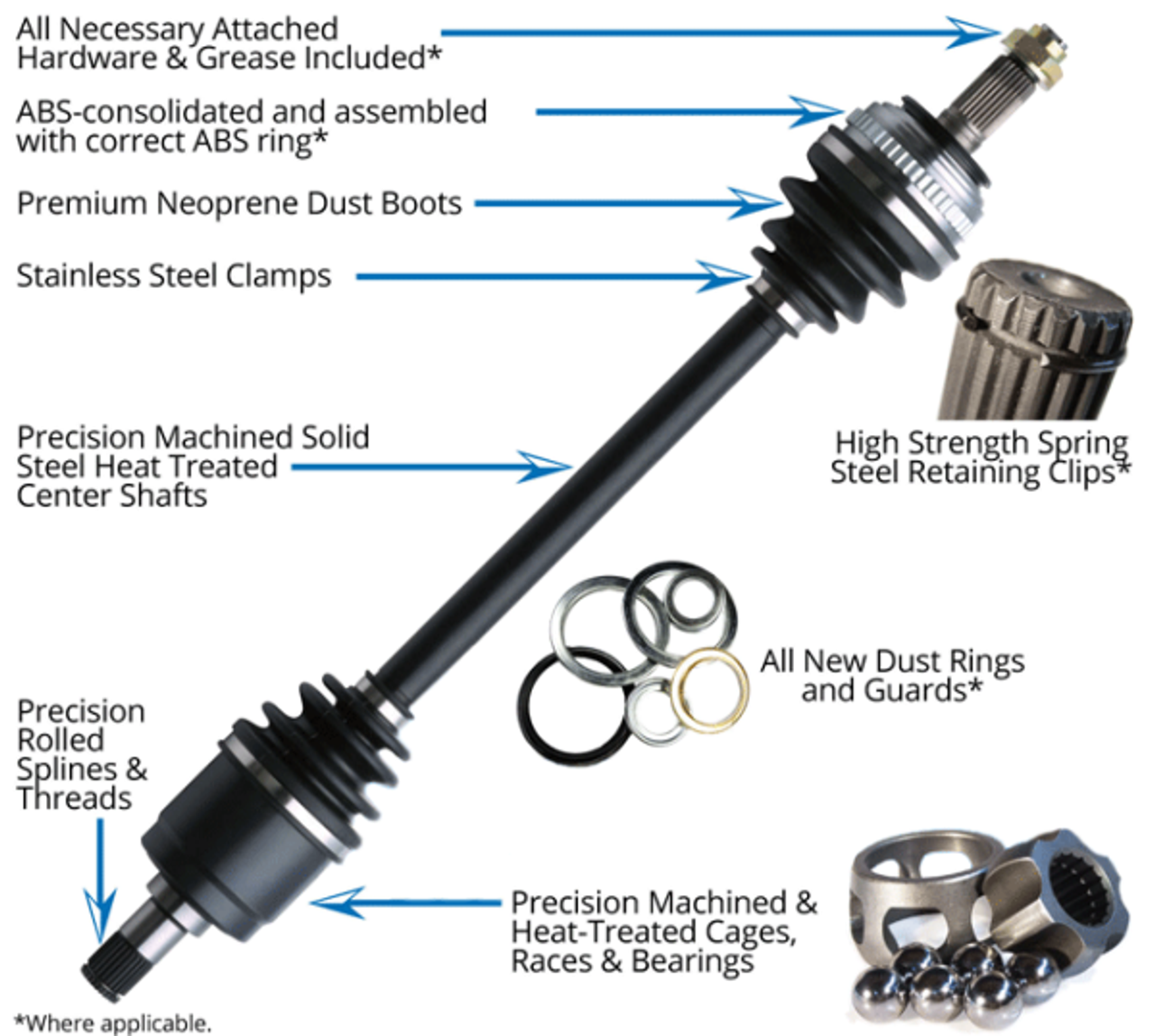 All Necessary Attached Hardware & Grease Included*

ABS-consolidated and assembled with correct ABS ring*

Premium Neoprene Dust Boots

Stainless Steel Clamps

Precision Machined Solid Steel Heat Treated Center Shafts

High Strength Spring Steel Retaining Clips*

All New Dust Rings and Guards*

Precision Rolled Splines & Threads

Precision Machined & Heat-Treated Cages, Races & Bearings

*Where applicable.