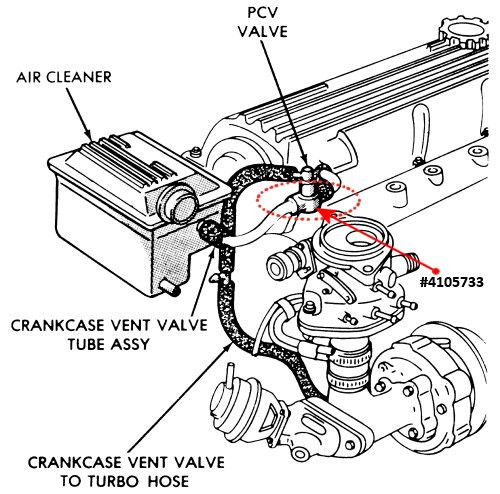 PCV VALVE

AIR CLEANER

#4105733

CRANKCASE VENT VALVE TUBE ASSY

CRANKCASE VENT VALVE TO TURBO HOSE